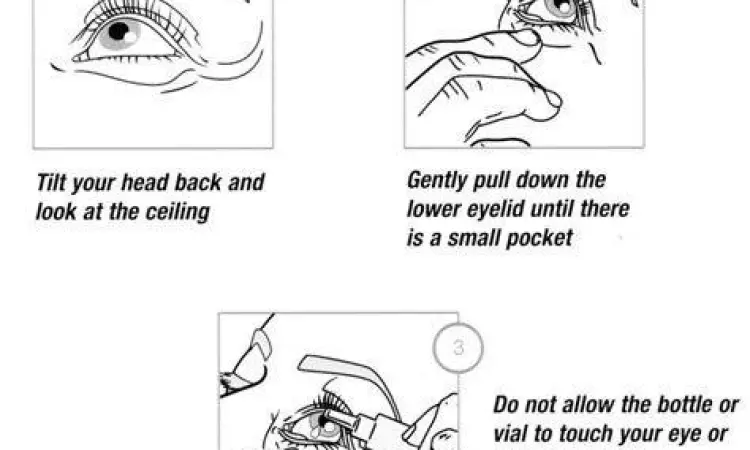 Tilt your head back and look at the ceiling

Gently pull down the lower eyelid until there is a small pocket

3

Do not allow the bottle or vial to touch your eye or