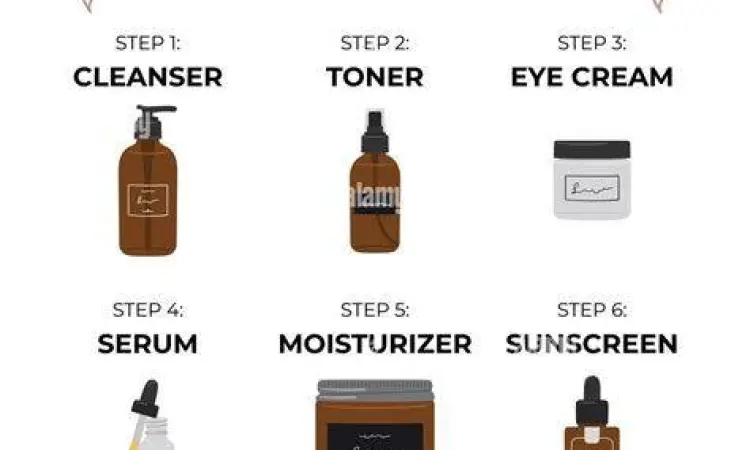 STEP 1:
CLEANSER

STEP 2:
TONER

STEP 3:
EYE CREAM

alamy

STEP 4:
SERUM

STEP 5:
MOISTURIZER

STEP 6:
SUNSCREEN