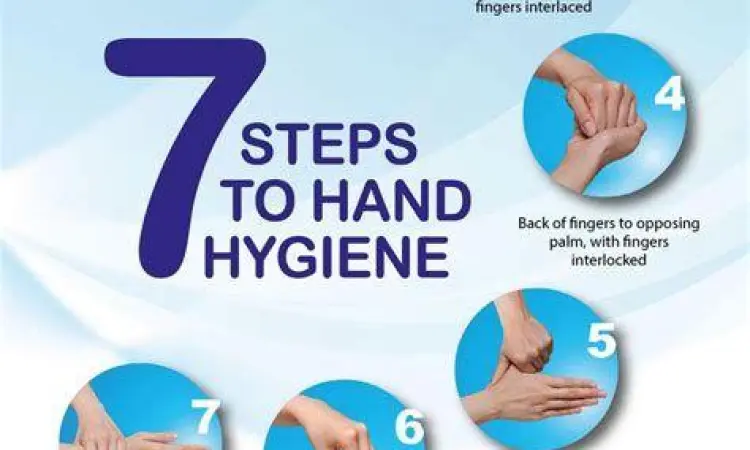 fingers interlaced

7 STEPS TO HAND HYGIENE

4

Back of fingers to opposing palm, with fingers interlocked

5

7

6