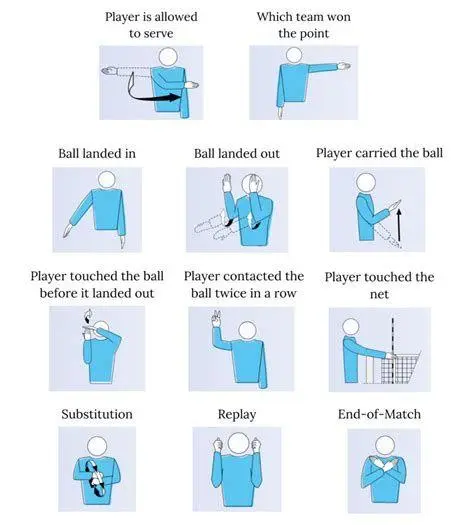 Player is allowed to serve

Which team won the point

Ball landed in

Ball landed out

Player carried the ball

Player touched the ball before it landed out

Player contacted the ball twice in a row

Player touched the net

Substitution

Replay

End-of-Match